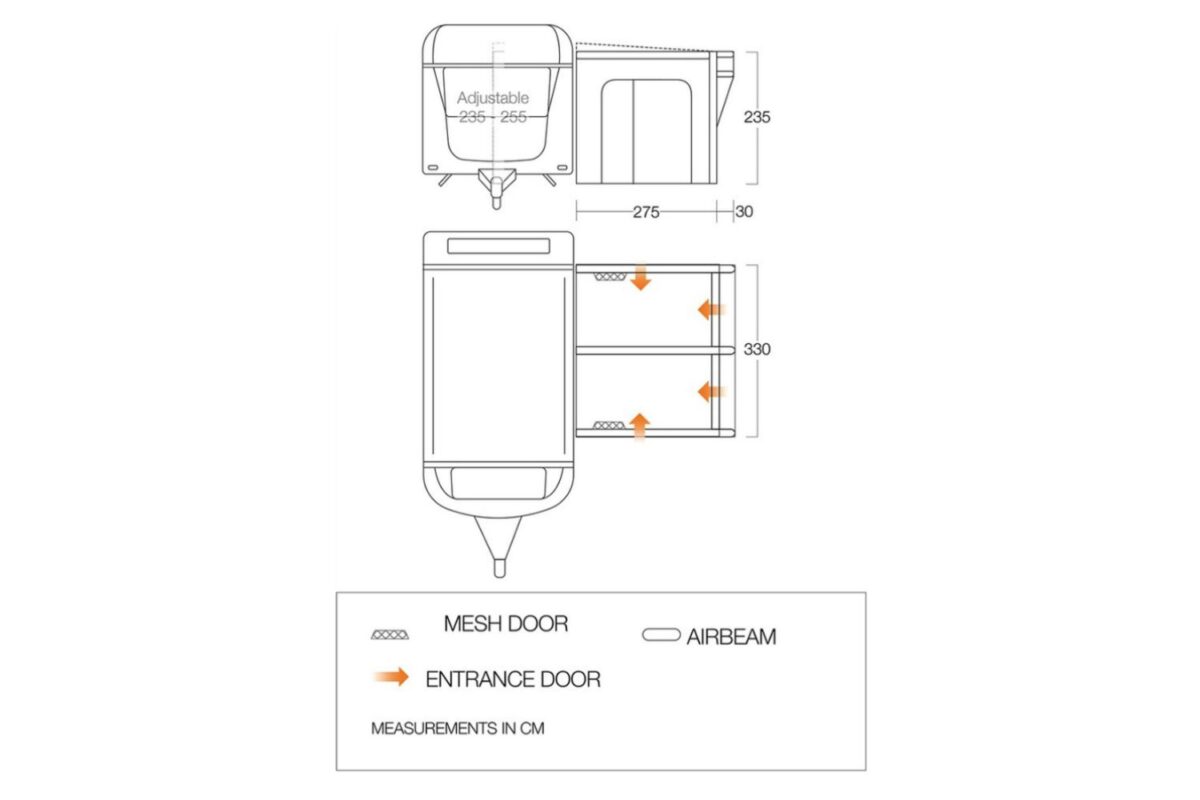 Adjustable
235 - 255

235

275

30

330

MESH DOOR

AIRBEAM

ENTRANCE DOOR

MEASUREMENTS IN CM